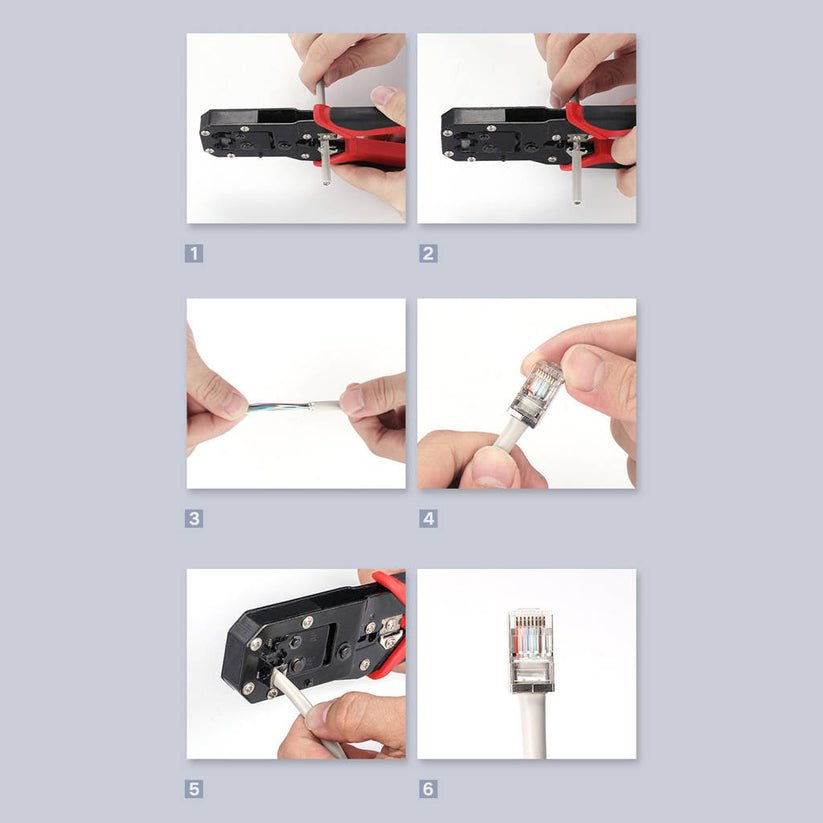 1

2

3

4

5

6